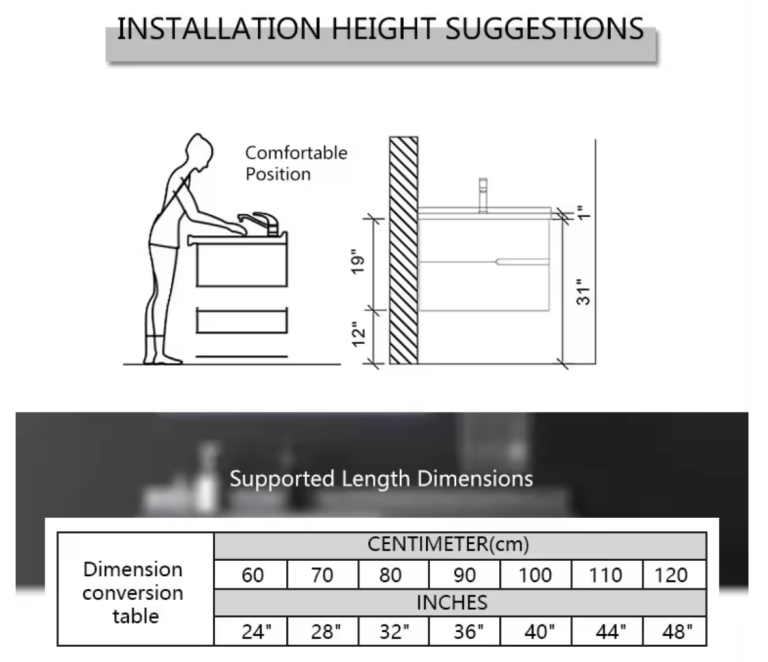 INSTALLATION HEIGHT SUGGESTIONS

Comfortable Position

19"

12"

1"

31"

Supported Length Dimensions

| Dimension conversion table | CENTIMETER(cm) | | | | | | |
|---|---|---|---|---|---|---|---|
| | 60 | 70 | 80 | 90 | 100 | 110 | 120 |
| | INCHES | | | | | | |
| | 24" | 28" | 32" | 36" | 40" | 44" | 48" |